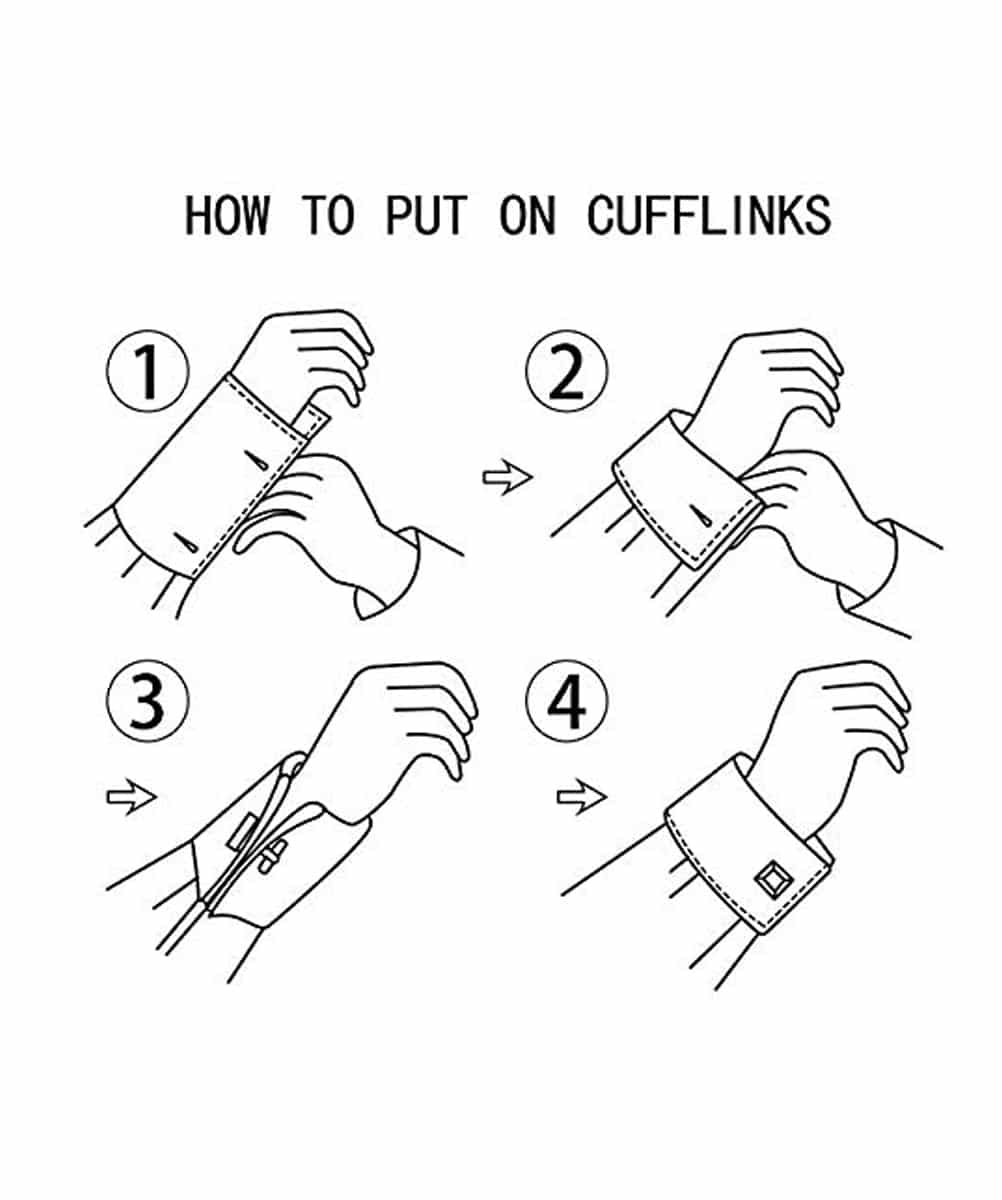 HOW TO PUT ON CUFFLINKS

①

②

③

④